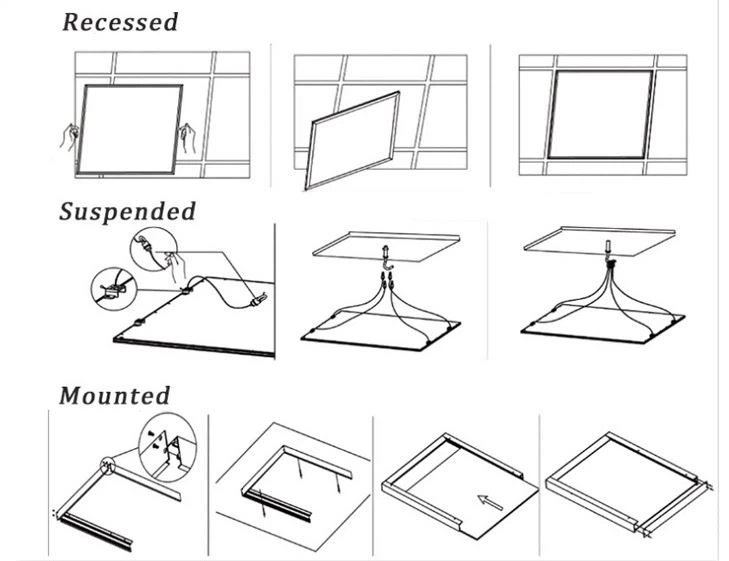 Recessed

Suspended

Mounted