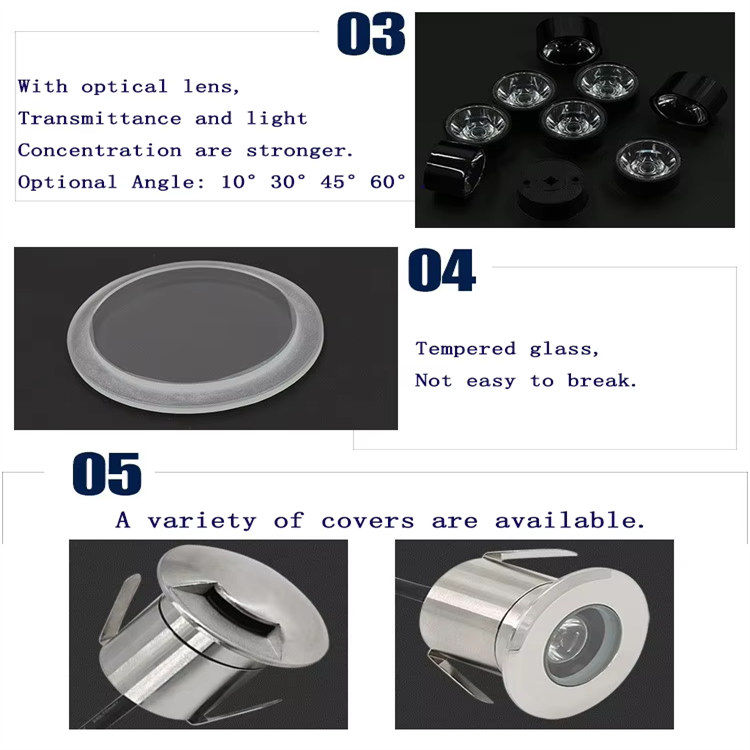 03

With optical lens,
Transmittance and light
Concentration are stronger.
Optional Angle: 10° 30° 45° 60°

04

Tempered glass,
Not easy to break.

05

A variety of covers are available.