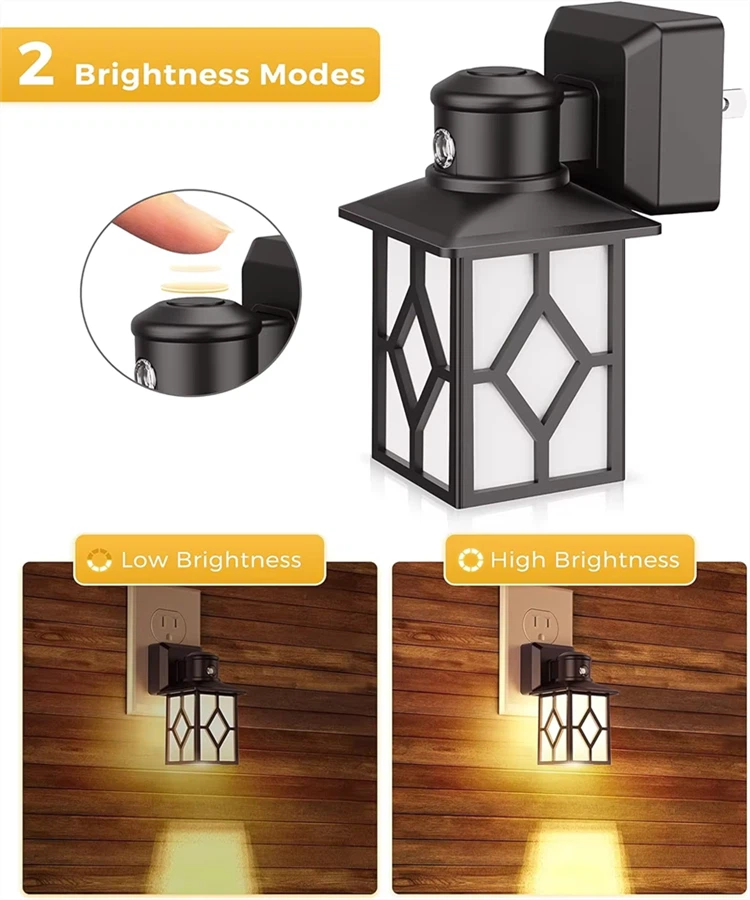 2 Brightness Modes

Low Brightness

High Brightness